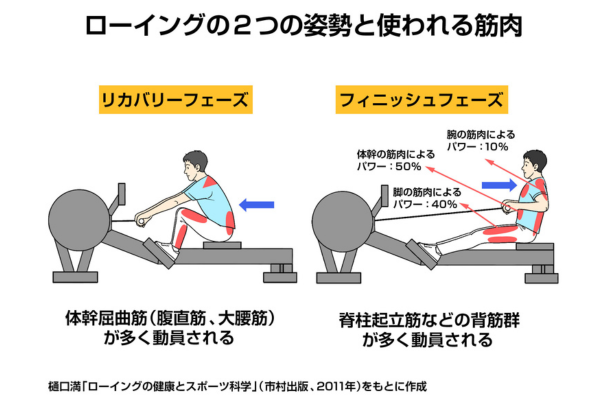 ローイングの２つの姿勢と使われる筋肉

リカバリーフェーズ

体幹屈曲筋（腹直筋、大腰筋）が多く動員される

フィニッシュフェーズ

腕の筋肉によるパワー：10%

体幹の筋肉によるパワー：50%

脚の筋肉によるパワー：40%

脊柱起立筋などの背筋群が多く動員される

樋口満「ローイングの健康とスポーツ科学」（市村出版、2011年）をもとに作成