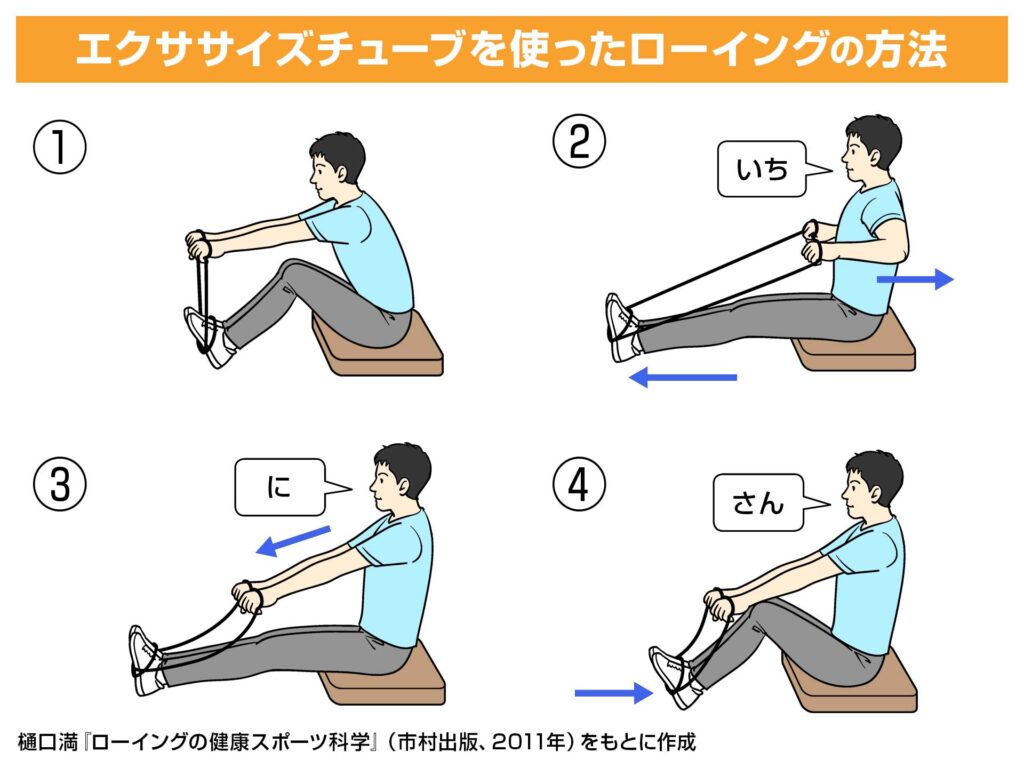 エクササイズチューブを使ったローイングの方法

①

②

いち

③

に

④

さん

樋口満『ローイングの健康スポーツ科学』（市村出版、2011年）をもとに作成