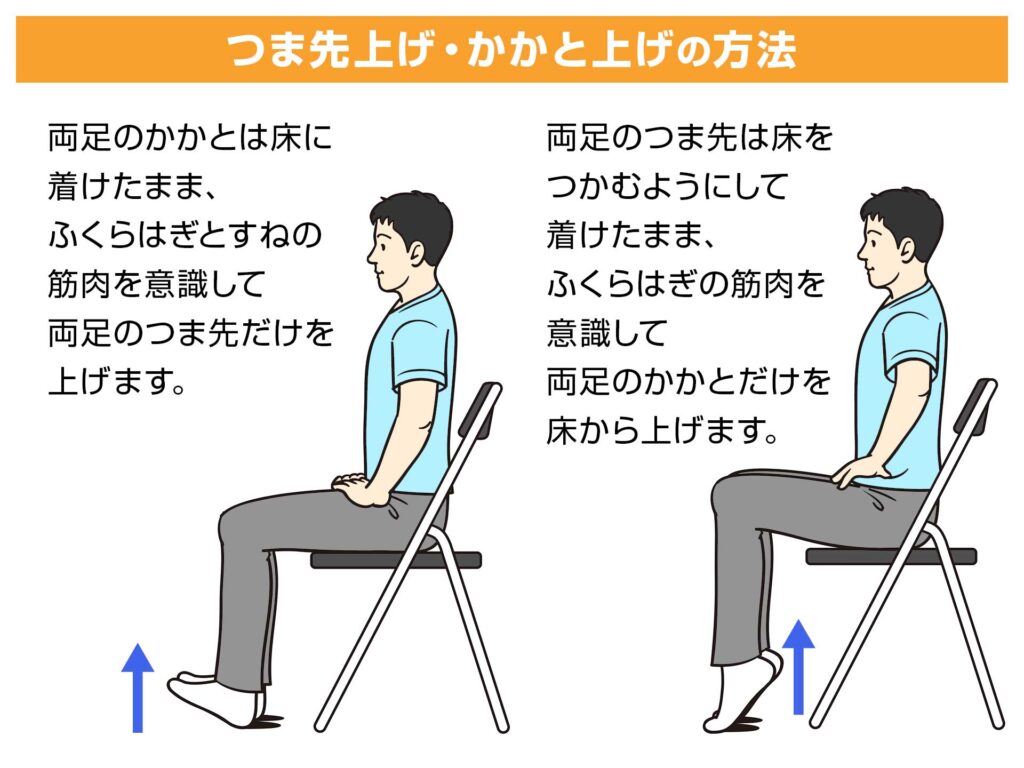 つま先上げ・かかと上げの方法

両足のかかとは床に着けたまま、ふくらはぎとすねの筋肉を意識して両足のつま先だけを上げます。

両足のつま先は床をつかむようにして着けたまま、ふくらはぎの筋肉を意識して両足のかかとだけを床から上げます。