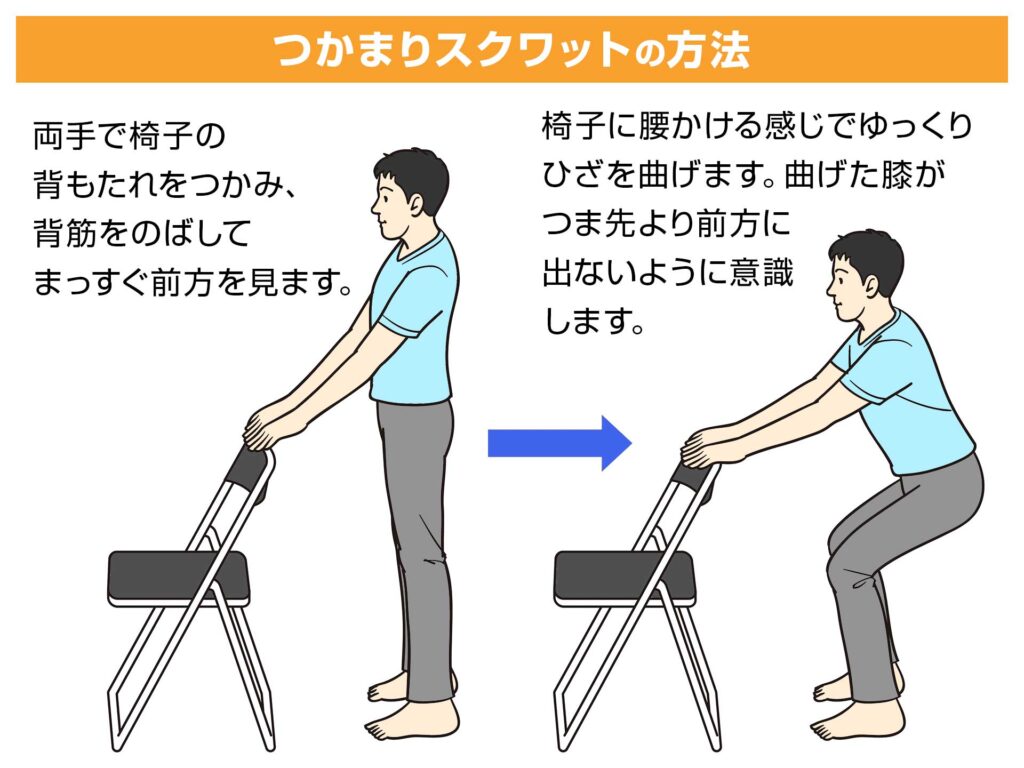 つかまりスクワットの方法

両手で椅子の背もたれをつかみ、背筋をのばしてまっすぐ前方を見ます。

椅子に腰かける感じでゆっくりひざを曲げます。曲げた膝がつま先より前方に出ないように意識します。