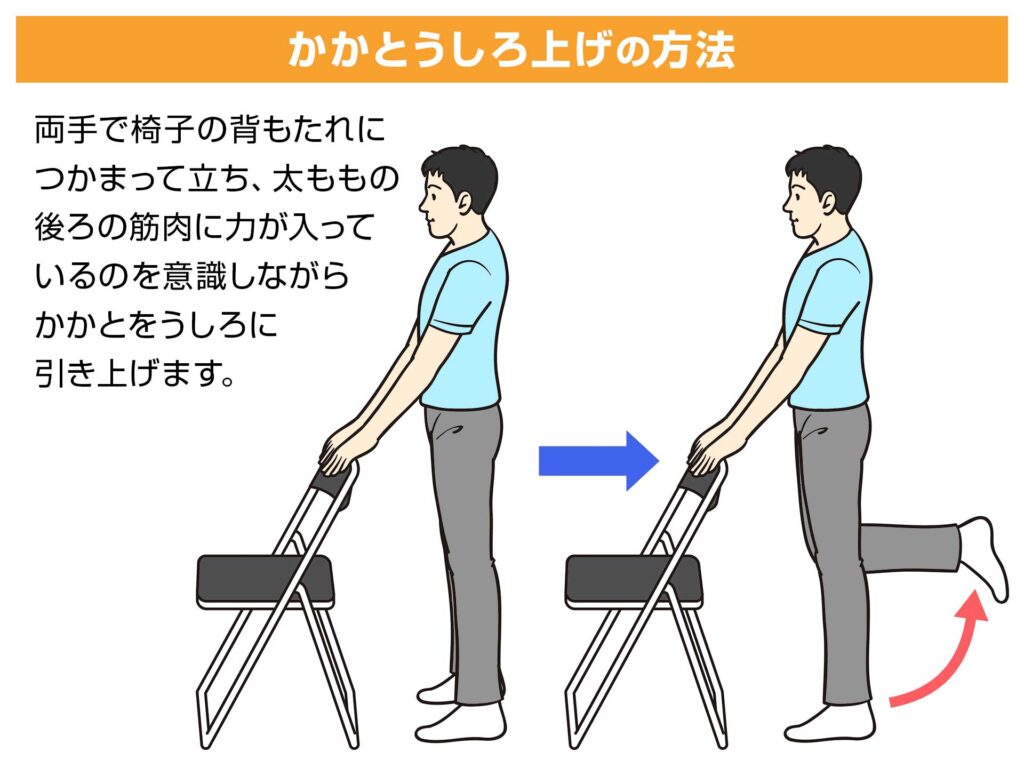 かかとうしろ上げの方法

両手で椅子の背もたれにつかまって立ち、太ももの後ろの筋肉に力が入っているのを意識しながらかかとをうしろに引き上げます。